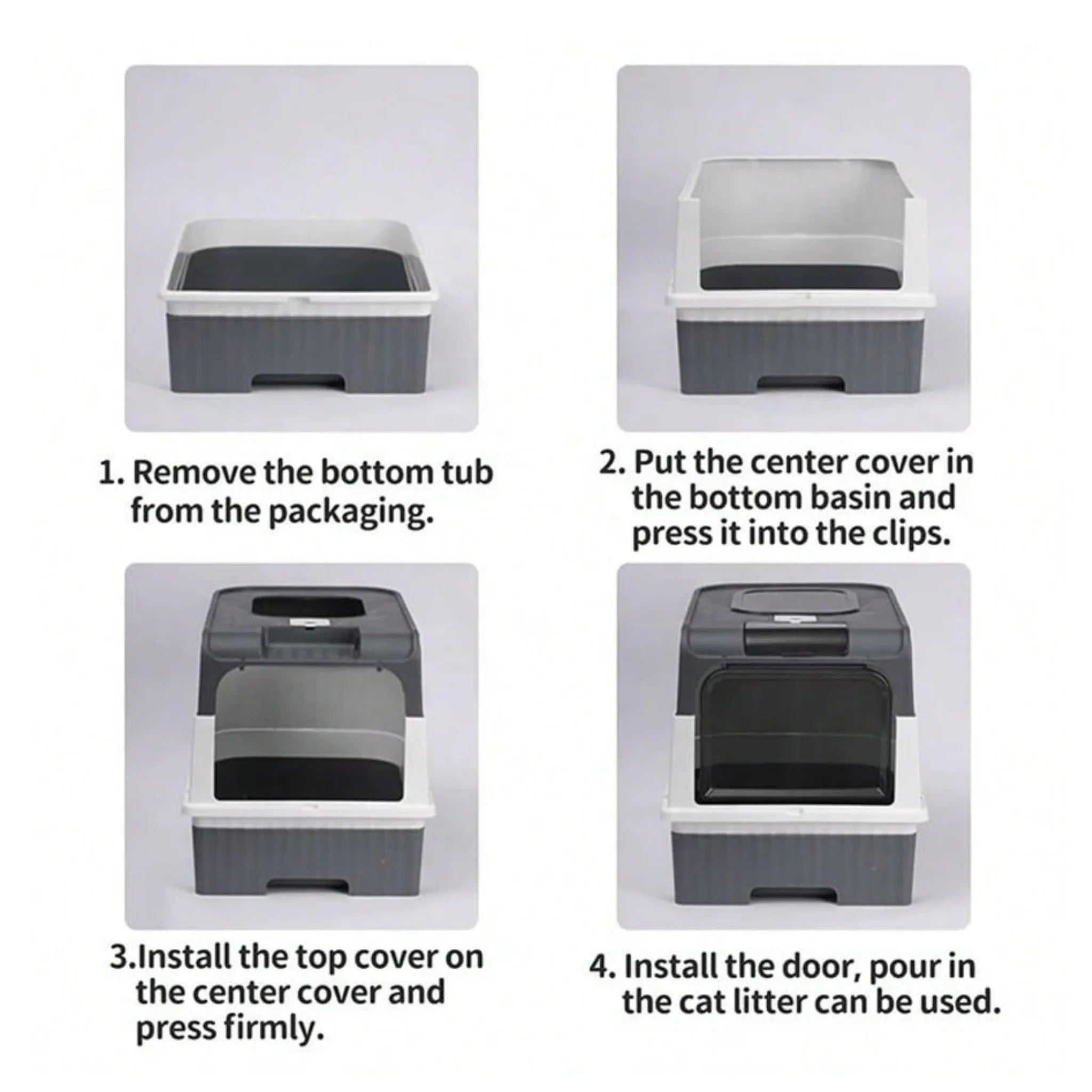 1. Remove the bottom tub from the packaging.

2. Put the center cover in the bottom basin and press it into the clips.

3.Install the top cover on the center cover and press firmly.

4. Install the door, pour in the cat litter can be used.